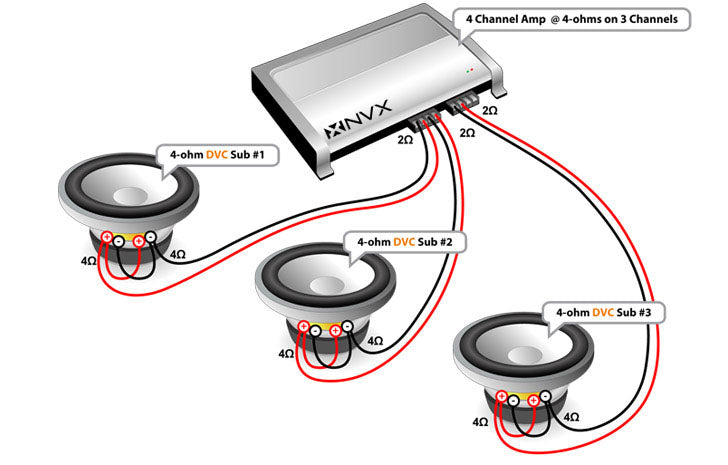 4 Channel Amp @ 4-ohms on 3 Channels

NVX

2Ω

2Ω

2Ω

4-ohm DVC Sub #1

+ - + -

4Ω

4Ω

4-ohm DVC Sub #2

+ - + -

4Ω

4Ω

4-ohm DVC Sub #3

+ - + -

4Ω

4Ω